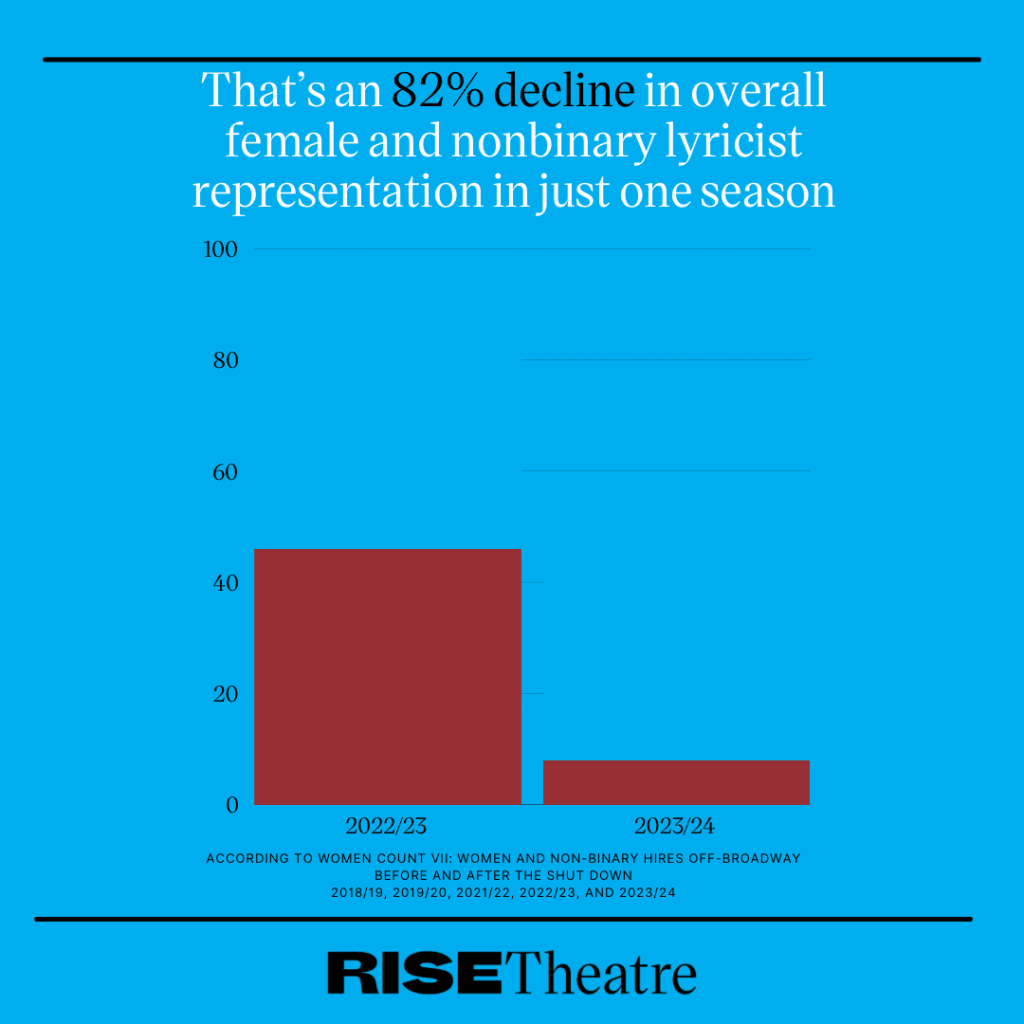 That's an 82% decline in overall female and nonbinary lyricist representation in just one season

100

80

60

40

20

0

2022/23

2023/24

ACCORDING TO WOMEN COUNT VII: WOMEN AND NON-BINARY HIRES OFF-BROADWAY BEFORE AND AFTER THE SHUT DOWN
2018/19, 2019/20, 2021/22, 2022/23, AND 2023/24

RISETheatre