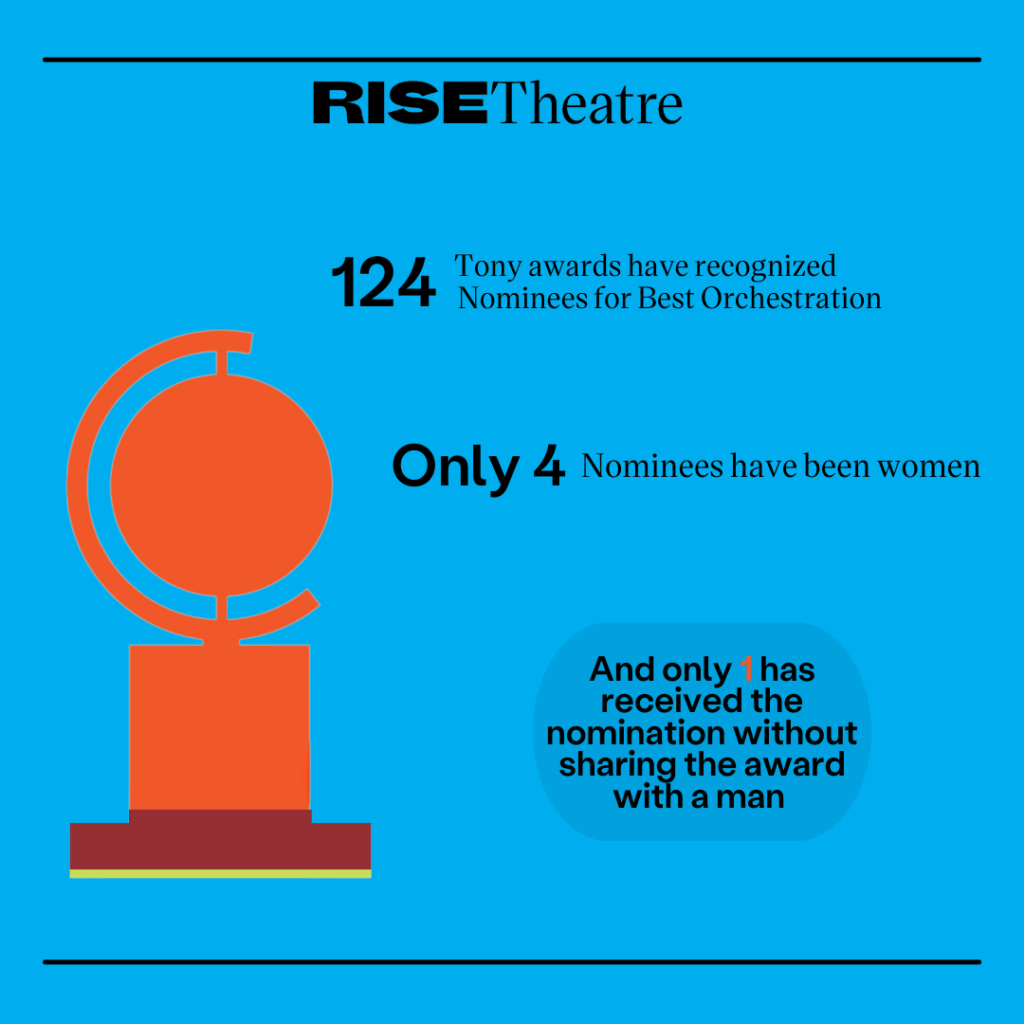 RISETheatre

124 Tony awards have recognized Nominees for Best Orchestration

Only 4 Nominees have been women

And only 1 has received the nomination without sharing the award with a man