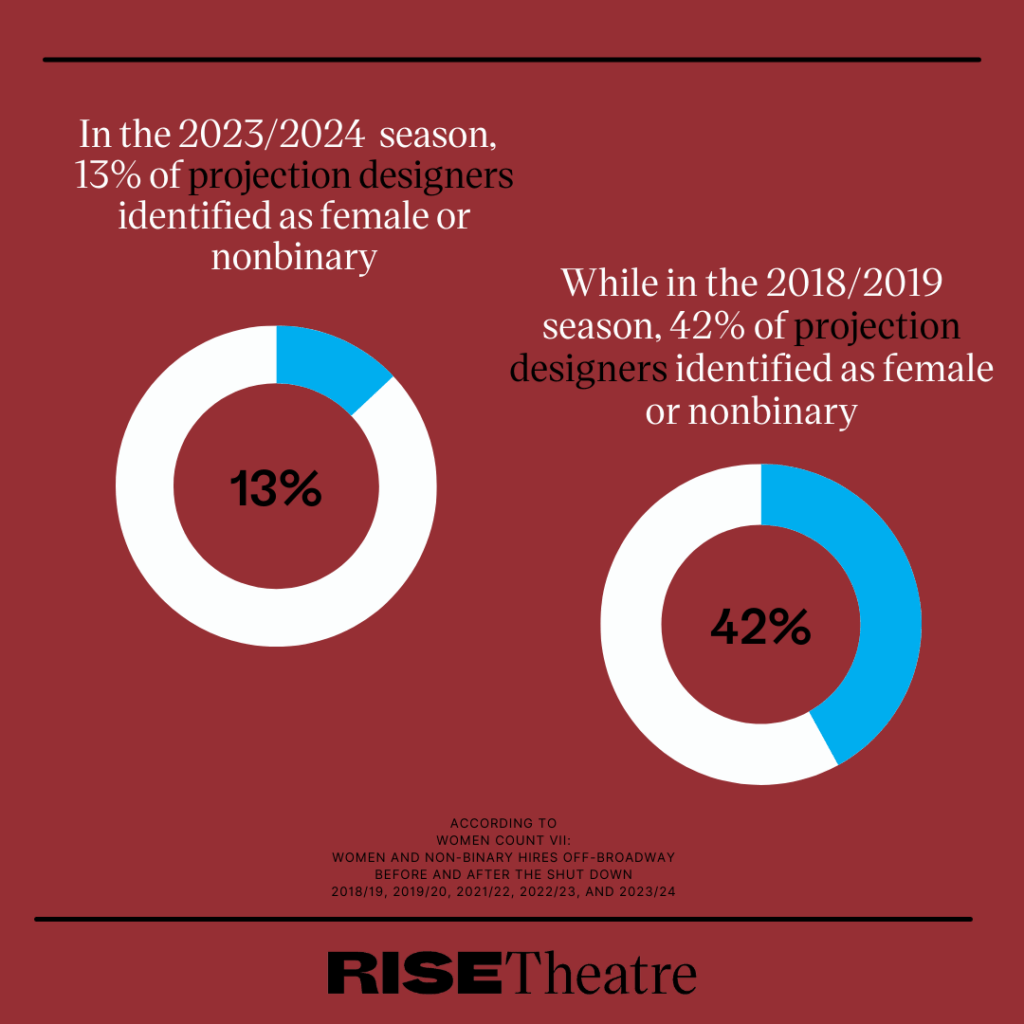 In the 2023/2024 season, 13% of projection designers identified as female or nonbinary

13%

While in the 2018/2019 season, 42% of projection designers identified as female or nonbinary

42%

ACCORDING TO
WOMEN COUNT VII:
WOMEN AND NON-BINARY HIRES OFF-BROADWAY
BEFORE AND AFTER THE SHUT DOWN
2018/19, 2019/20, 2021/22, 2022/23, AND 2023/24

RISETheatre